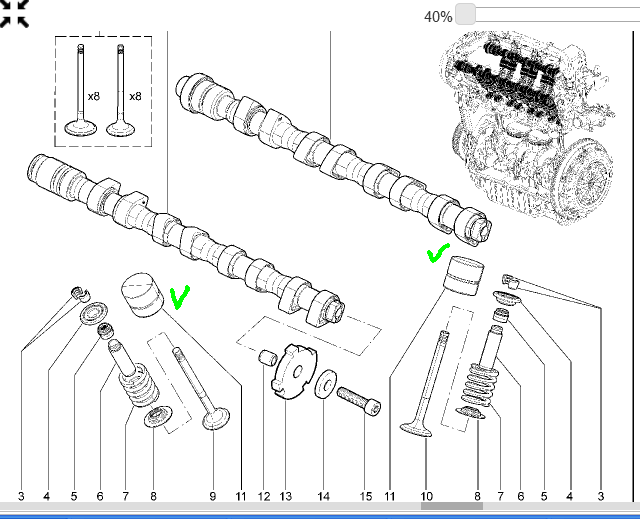 40%

x8 x8

3 4 5 6 7 8 9 11 12 13 14 15 11 10 8 7 6 5 4 3