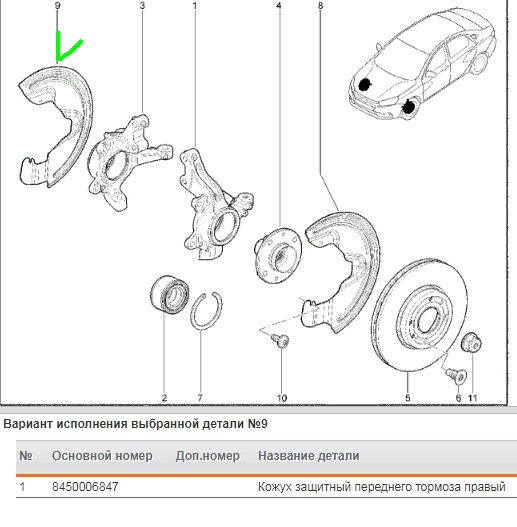 9 3 1 4 8

2 7 10 5 6 11

Вариант исполнения выбранной детали №9

| № | Основной номер | Доп.номер | Название детали |
|---|---|---|---|
| 1 | 8450006847 | | Кожух защитный переднего тормоза правый |